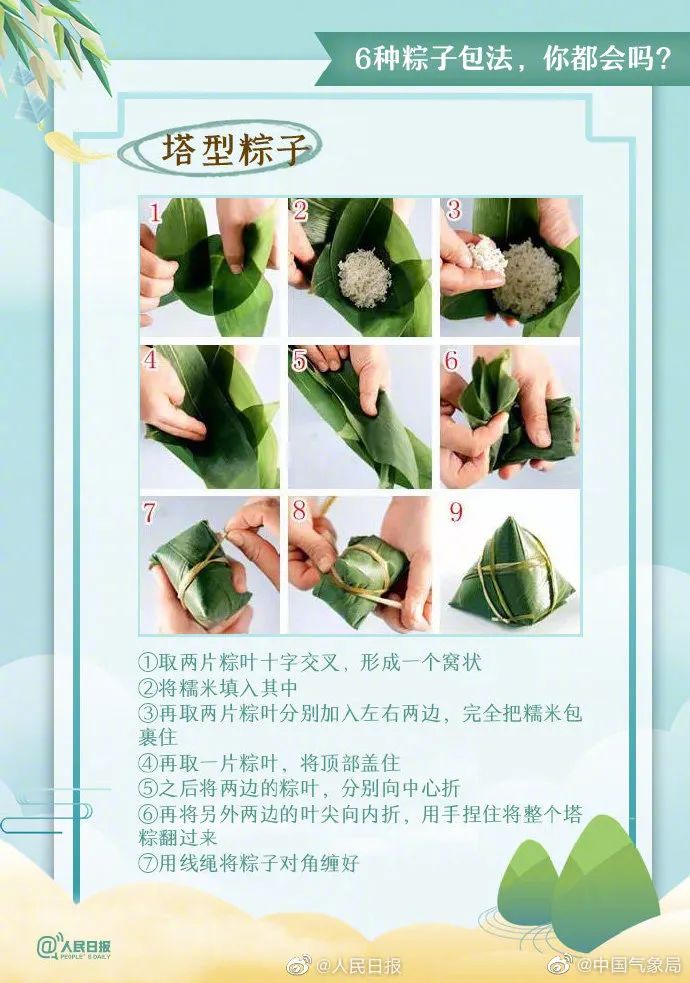 6种粽子包法，你都会吗？

塔型粽子

1 2 3 4 5 6 7 8 9

①取两片粽叶十字交叉，形成一个窝状
②将糯米填入其中
③再取两片粽叶分别加入左右两边，完全把糯米包裹住
④再取一片粽叶，将顶部盖住
⑤之后将两边的粽叶，分别向中心折
⑥再将另外两边的叶尖向内折，用手捏住将整个塔粽翻过来
⑦用线绳将粽子对角缠好

@人民日报 PEOPLE'S DAILY

@人民日报

@中国气象局